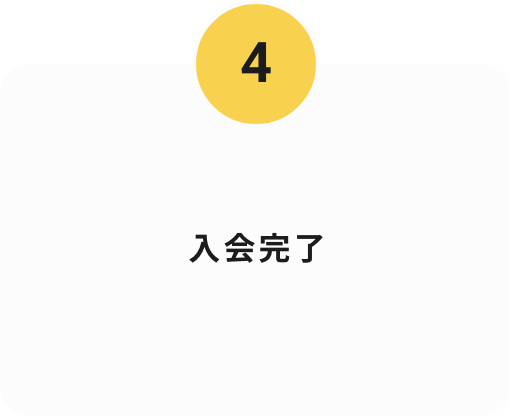 4

入会完了