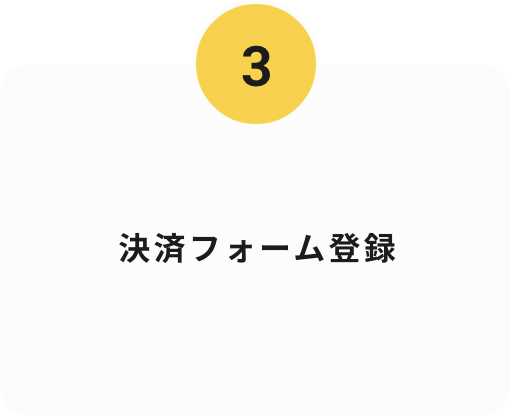 3

決済フォーム登録